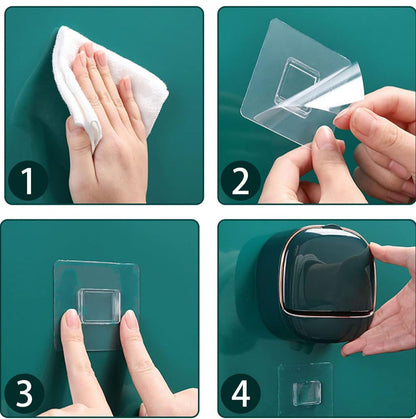 1

2

3

4